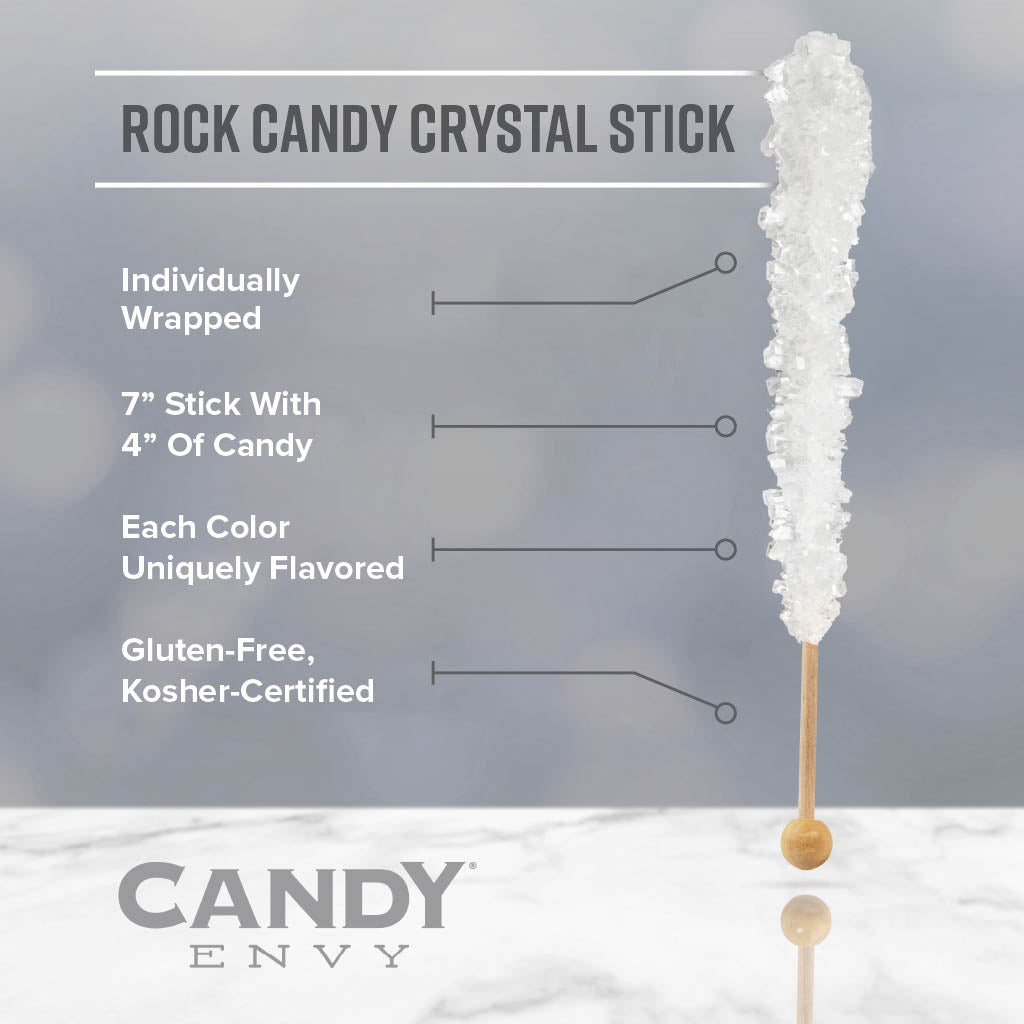 ROCK CANDY CRYSTAL STICK

Individually Wrapped

7” Stick With 4” Of Candy

Each Color Uniquely Flavored

Gluten-Free, Kosher-Certified

CANDY®
ENVY